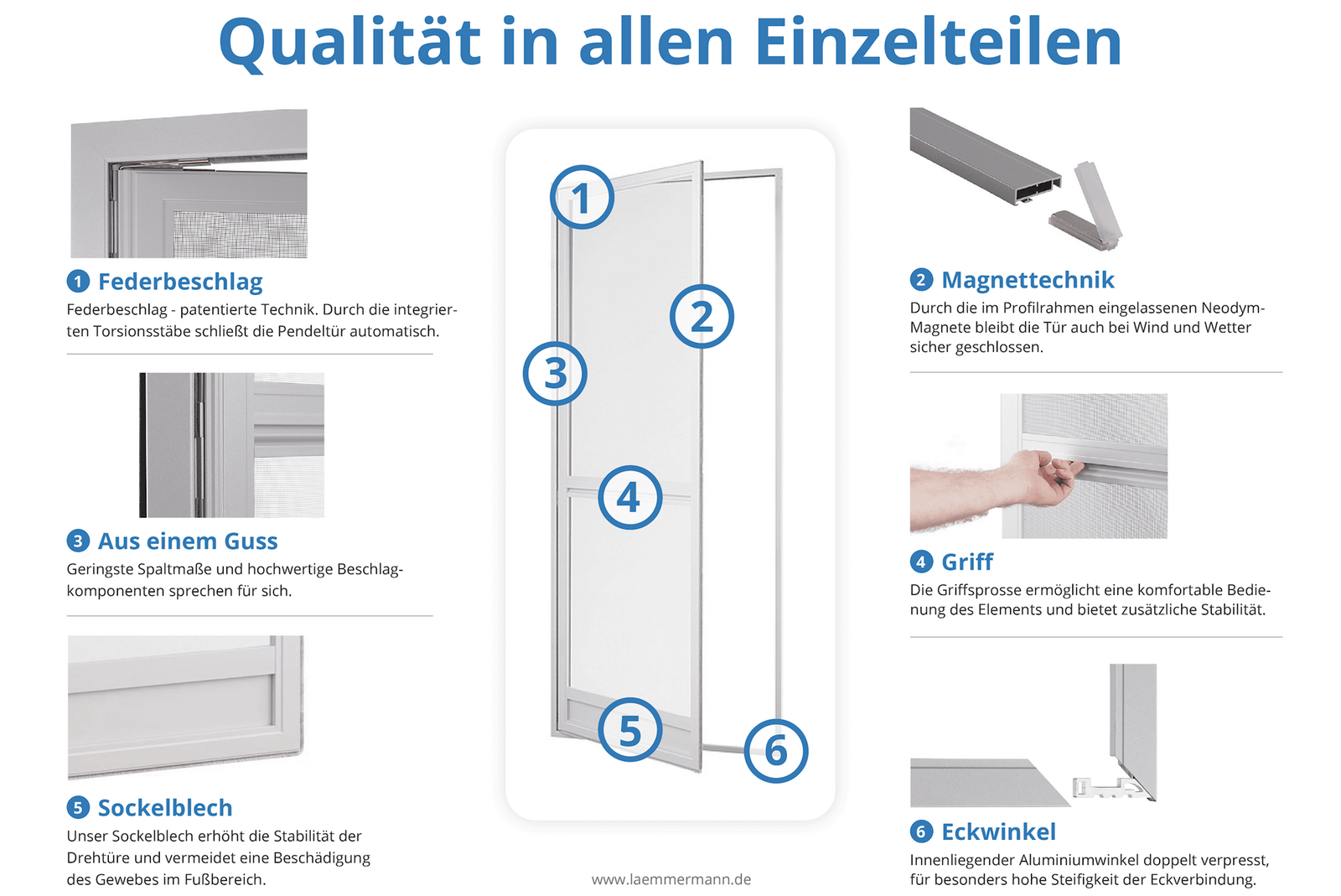 Qualität in allen Einzelteilen

1 Federbeschlag
Federbeschlag - patentierte Technik. Durch die integrierten Torsionsstäbe schließt die Pendeltür automatisch.

3 Aus einem Guss
Geringste Spaltmaße und hochwertige Beschlagkomponenten sprechen für sich.

5 Sockelblech
Unser Sockelblech erhöht die Stabilität der Drehtüre und vermeidet eine Beschädigung des Gewebes im Fußbereich.

1
2
3
4
5
6

www.laemmermann.de

2 Magnettechnik
Durch die im Profilrahmen eingelassenen Neodym-Magnete bleibt die Tür auch bei Wind und Wetter sicher geschlossen.

4 Griff
Die Griffsprosse ermöglicht eine komfortable Bedienung des Elements und bietet zusätzliche Stabilität.

6 Eckwinkel
Innenliegender Aluminiumwinkel doppelt verpresst, für besonders hohe Steifigkeit der Eckverbindung.